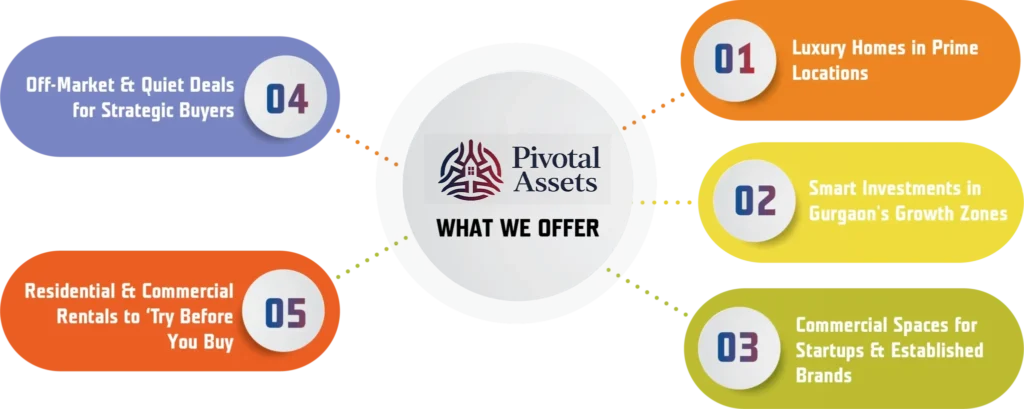 Pivotal Assets

WHAT WE OFFER

01
Luxury Homes in Prime Locations

02
Smart Investments in Gurgaon's Growth Zones

03
Commercial Spaces for Startups & Established Brands

04
Off-Market & Quiet Deals for Strategic Buyers

05
Residential & Commercial Rentals to 'Try Before You Buy